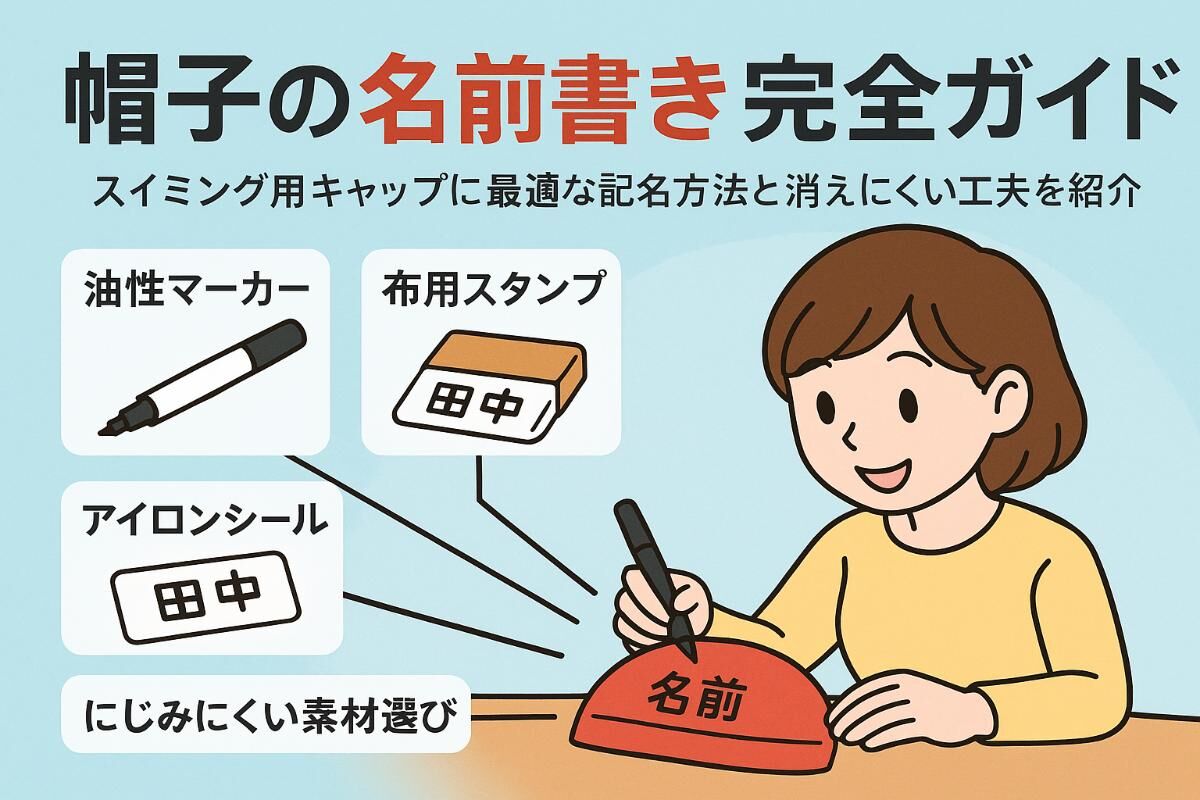 帽子の名前書き完全ガイド

スイミング用キャップに最適な記名方法と消えにくい工夫を紹介

油性マーカー

布用スタンプ

田中

アイロンシール

田中

にじみにくい素材選び

名前