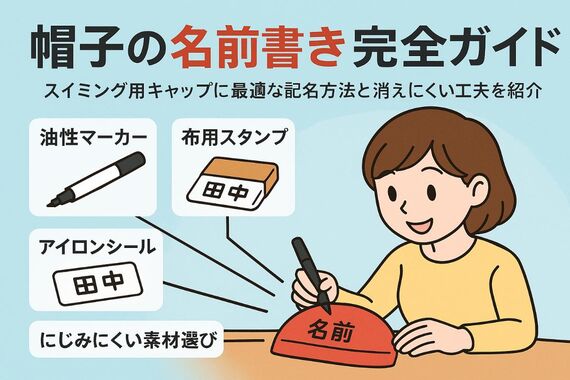 帽子の名前書き完全ガイド

スイミング用キャップに最適な記名方法と消えにくい工夫を紹介

油性マーカー

布用スタンプ

田中

アイロンシール

田中

にじみにくい素材選び

名前